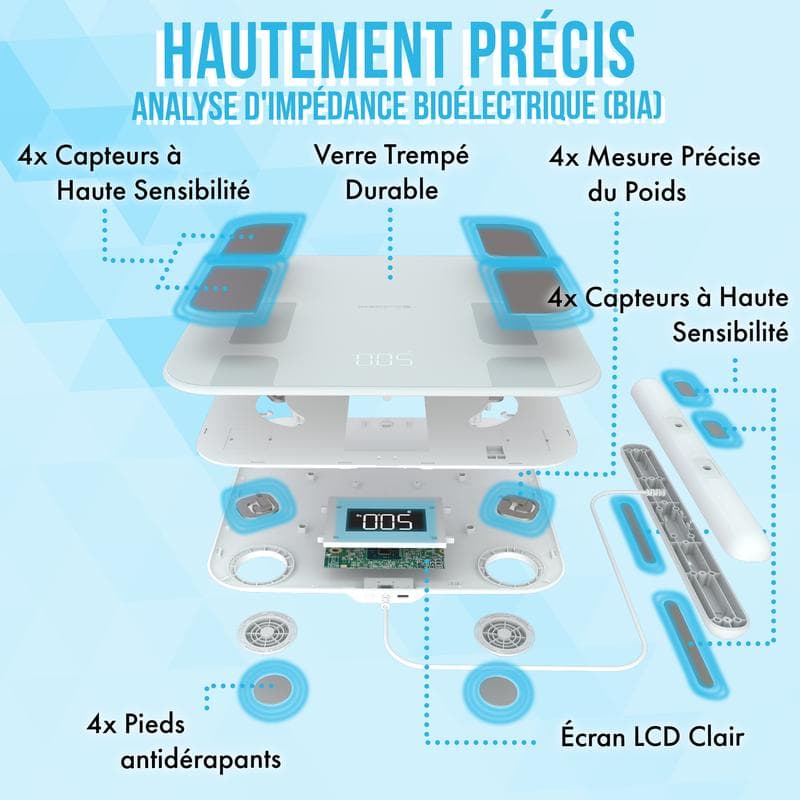 HAUTEMENT PRÉCIS
ANALYSE D'IMPÉDANCE BIOÉLECTRIQUE (BIA)

4x Capteurs à Haute Sensibilité

Verre Trempé Durable

4x Mesure Précise du Poids

4x Capteurs à Haute Sensibilité

500

500

4x Pieds antidérapants

Écran LCD Clair